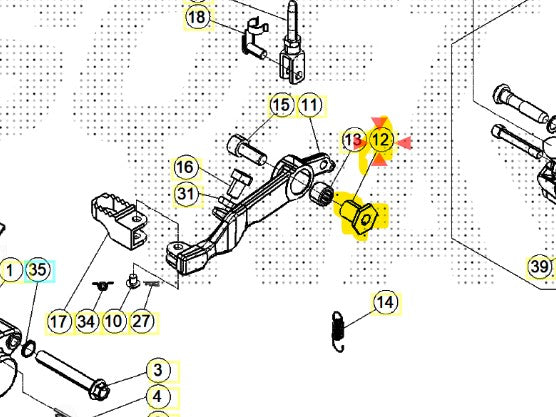 18
15
11
13
12
16
31
1
35
39
14
17
34
10
27
3
4