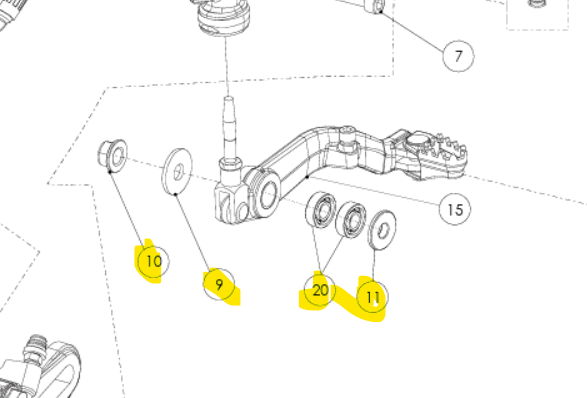 7

15

10

9

20

11